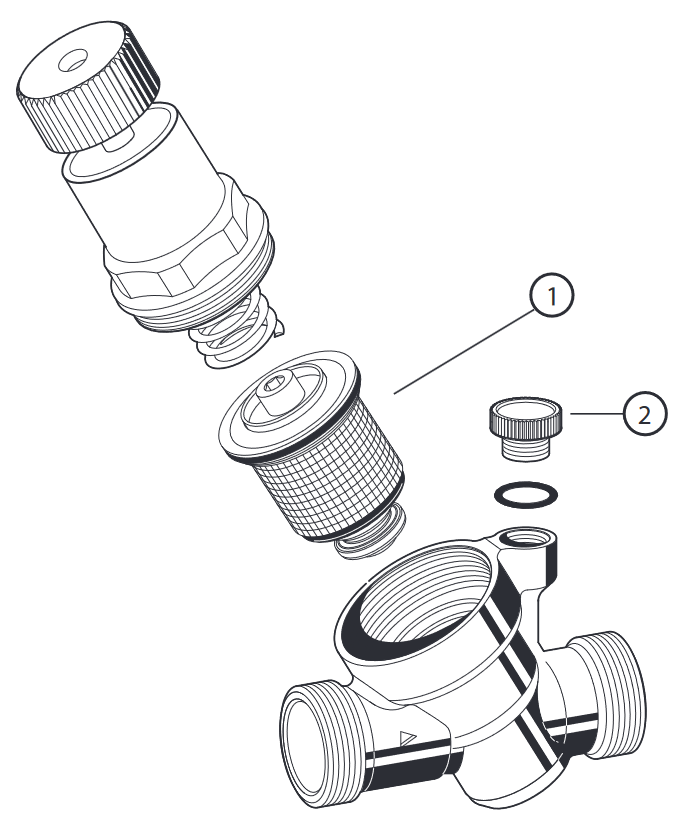 1
2